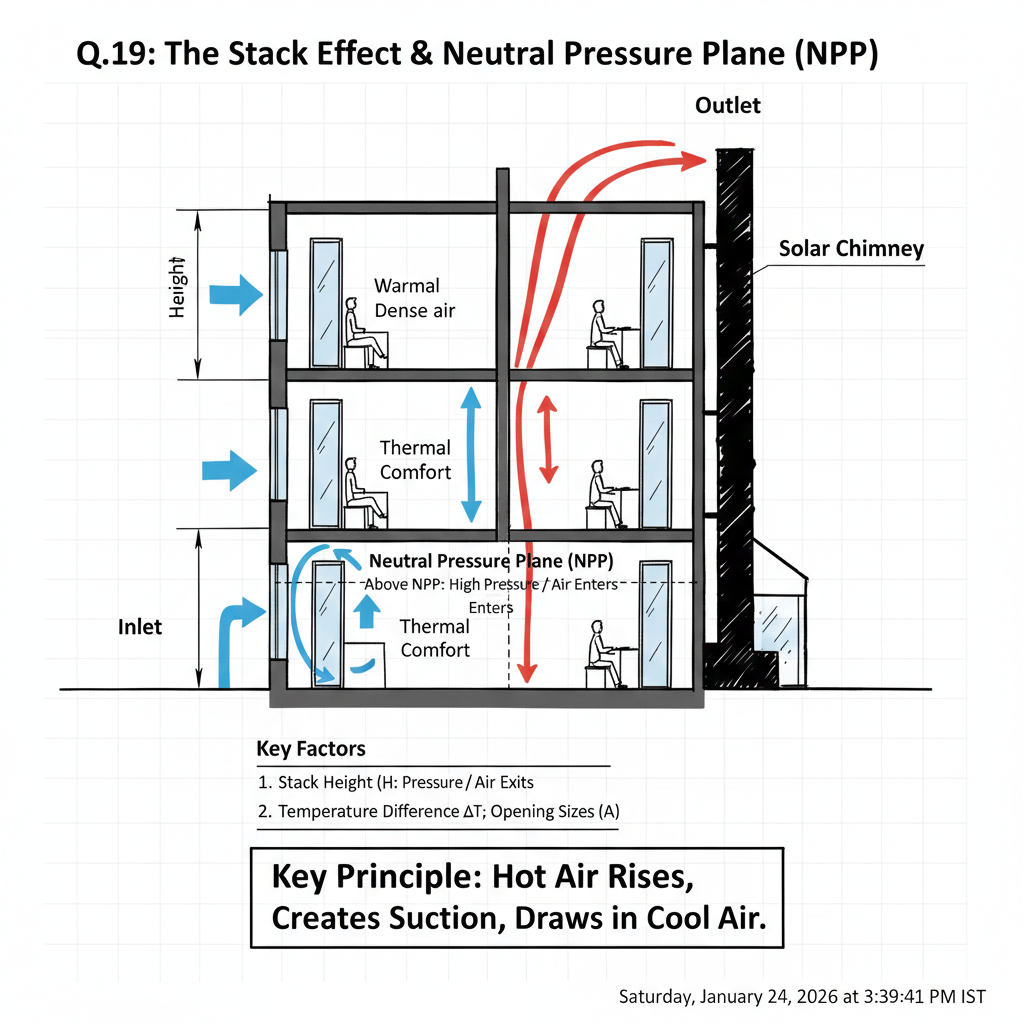 Q.19: The Stack Effect & Neutral Pressure Plane (NPP)

Outlet

Solar Chimney

Height

Warmal Dense air

Thermal Comfort

Neutral Pressure Plane (NPP)

Above NPP: High Pressure / Air Enters Enters

Inlet

Thermal Comfort

Key Factors

1. Stack Height (H: Pressure / Air Exits

2. Temperature Difference ΔT; Opening Sizes (A)

Key Principle: Hot Air Rises, Creates Suction, Draws in Cool Air.

Saturday, January 24, 2026 at 3:39:41 PM IST